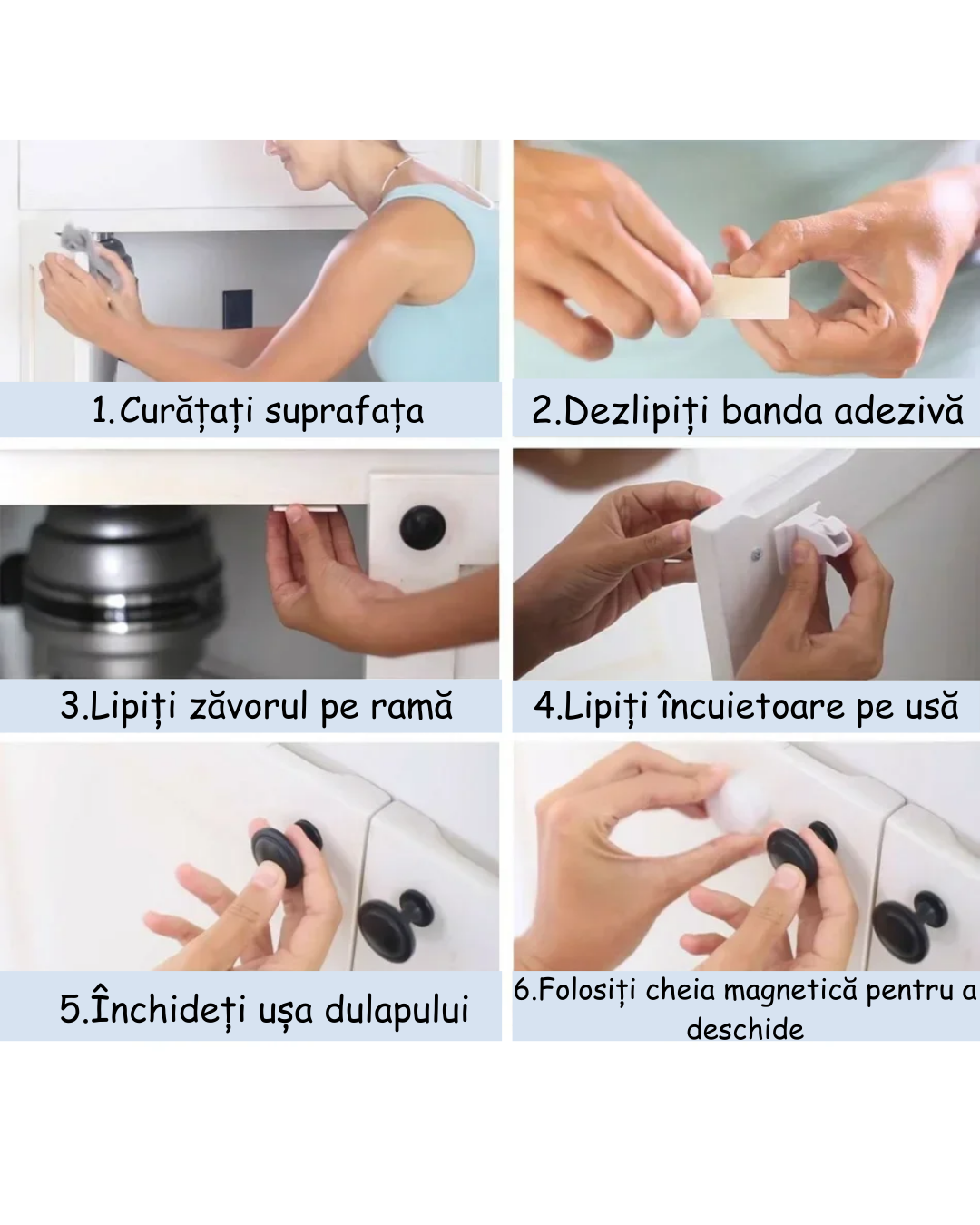 1.Curățați suprafața

2.Dezlipiți banda adezivă

3.Lipiți zăvorul pe ramă

4.Lipiți încuietoare pe usă

5.Închideți ușa dulapului

6.Folosiți cheia magnetică pentru a deschide