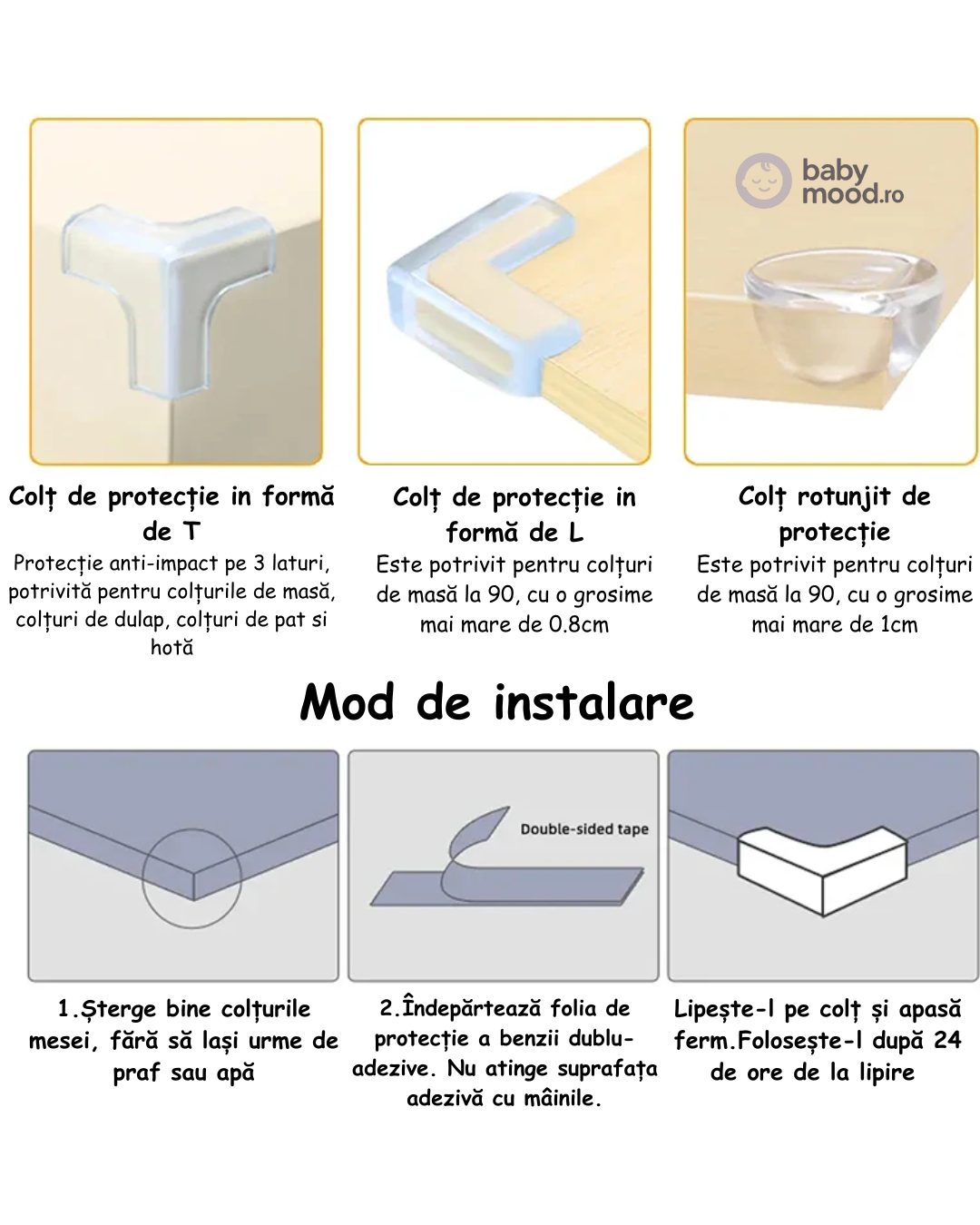 baby mood.ro

Colț de protecție in formă de T
Protecție anti-impact pe 3 laturi, potrivită pentru colțurile de masă, colțuri de dulap, colțuri de pat si hotă

Colț de protecție in formă de L
Este potrivit pentru colțuri de masă la 90, cu o grosime mai mare de 0.8cm

Colț rotunjit de protecție
Este potrivit pentru colțuri de masă la 90, cu o grosime mai mare de 1cm

Mod de instalare

Double-sided tape

1.Șterge bine colțurile mesei, fără să lași urme de praf sau apă

2.Îndepărtează folia de protecție a benzii dublu-adezive. Nu atinge suprafața adezivă cu mâinile.

Lipește-l pe colț și apasă ferm.Folosește-l după 24 de ore de la lipire