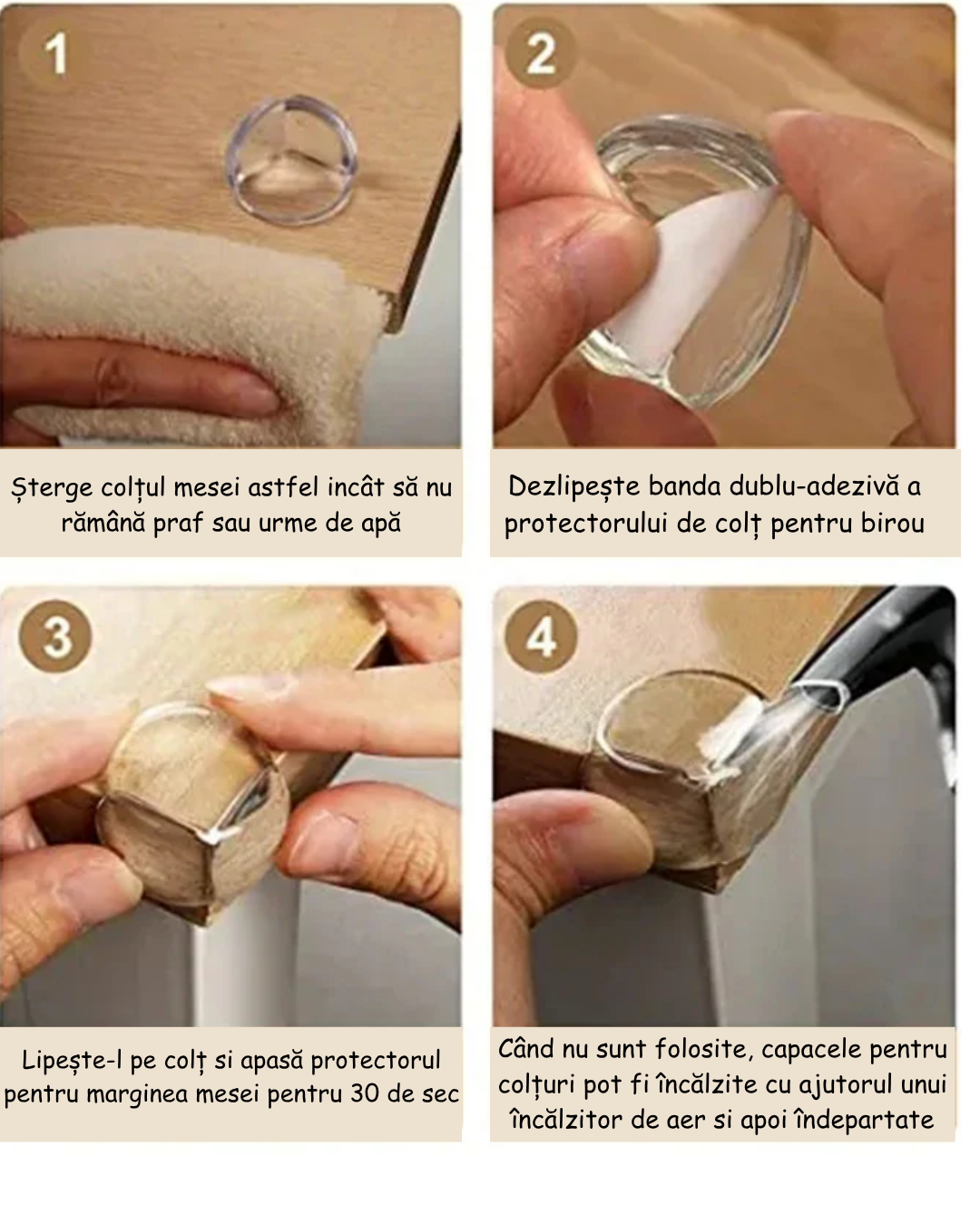 1

Șterge colțul mesei astfel incât să nu rămână praf sau urme de apă

2

Dezlipește banda dublu-adezivă a protectorului de colț pentru birou

3

Lipește-l pe colț si apasă protectorul pentru marginea mesei pentru 30 de sec

4

Când nu sunt folosite, capacele pentru colțuri pot fi încălzite cu ajutorul unui încălzitor de aer si apoi îndepartate